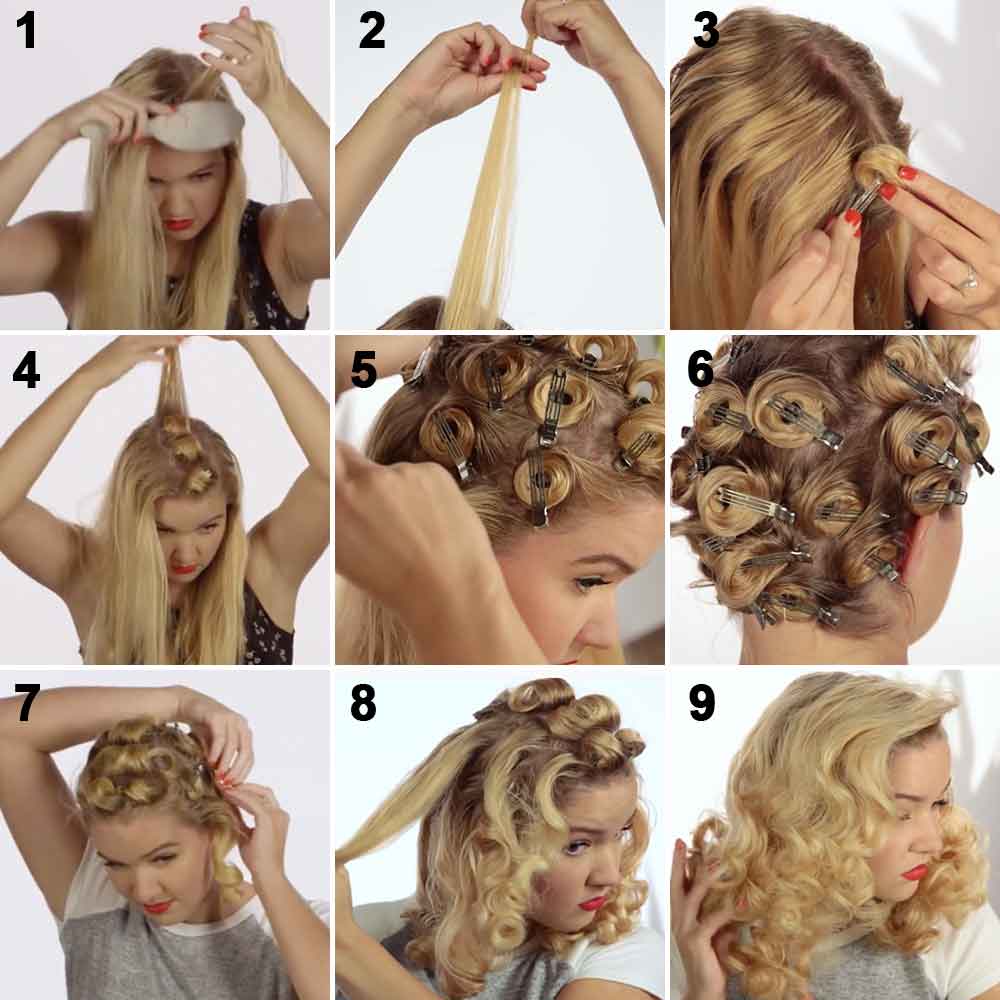 1
2
3
4
5
6
7
8
9