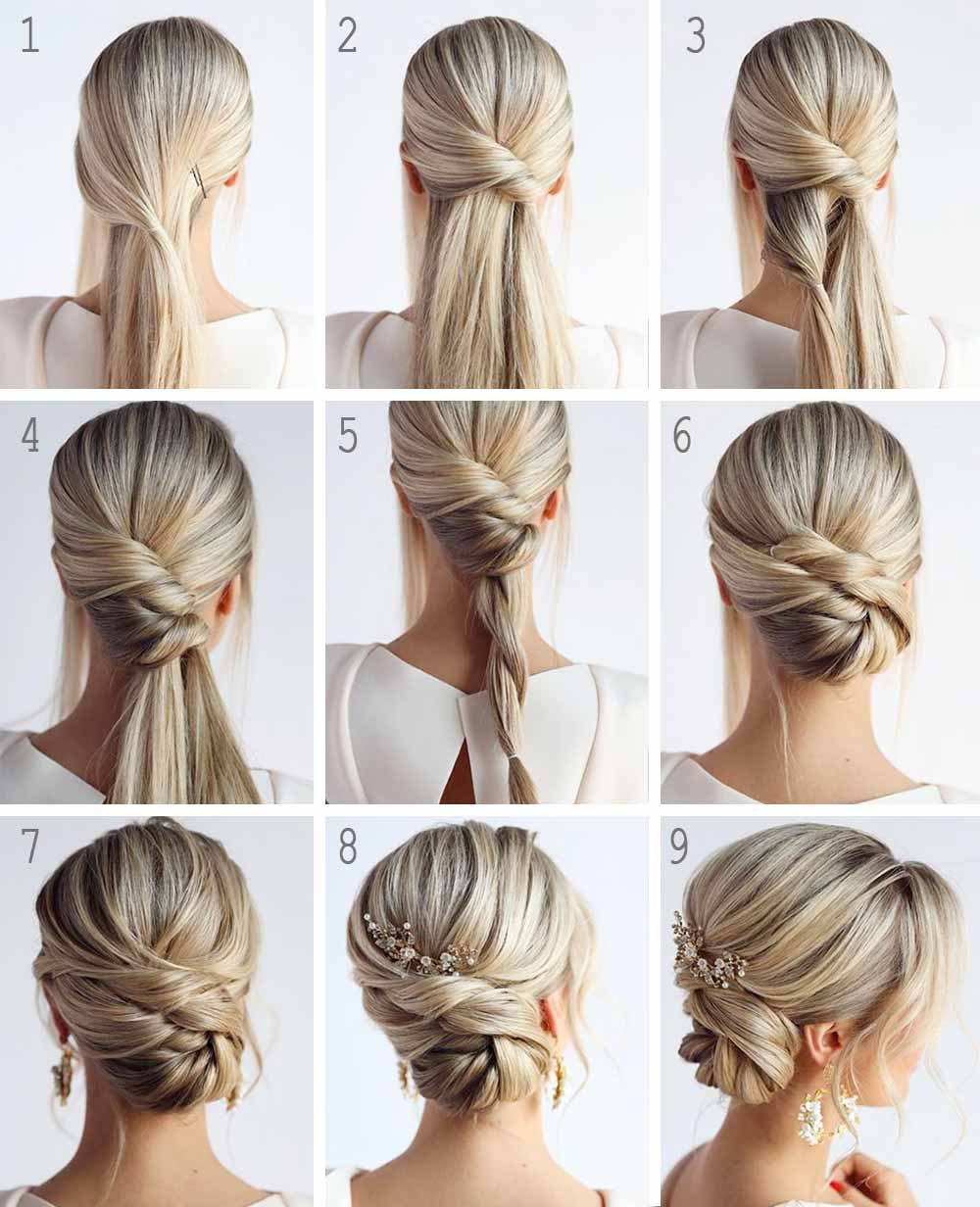 1

2

3

4

5

6

7

8

9