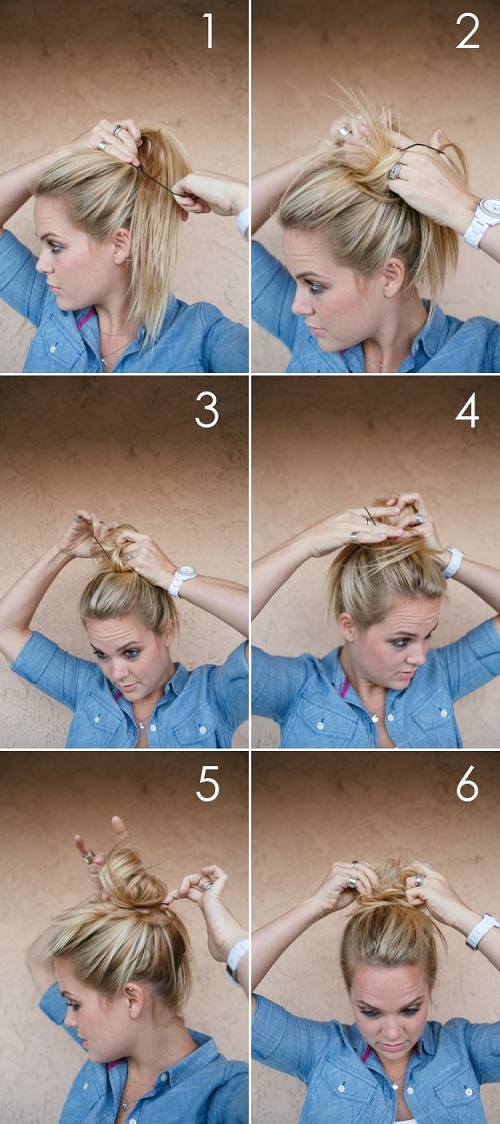 1
2
3
4
5
6